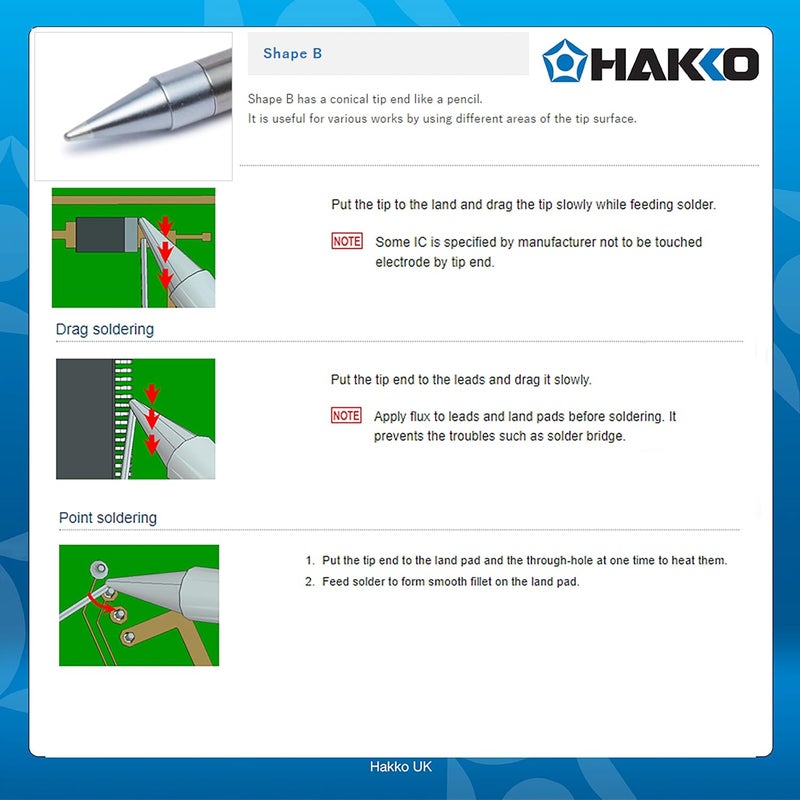 Shape B

HAKKO

Shape B has a conical tip end like a pencil.
It is useful for various works by using different areas of the tip surface.

Put the tip to the land and drag the tip slowly while feeding solder.

NOTE Some IC is specified by manufacturer not to be touched electrode by tip end.

Drag soldering

Put the tip end to the leads and drag it slowly.

NOTE Apply flux to leads and land pads before soldering. It prevents the troubles such as solder bridge.

Point soldering

1. Put the tip end to the land pad and the through-hole at one time to heat them.
2. Feed solder to form smooth fillet on the land pad.

Hakko UK